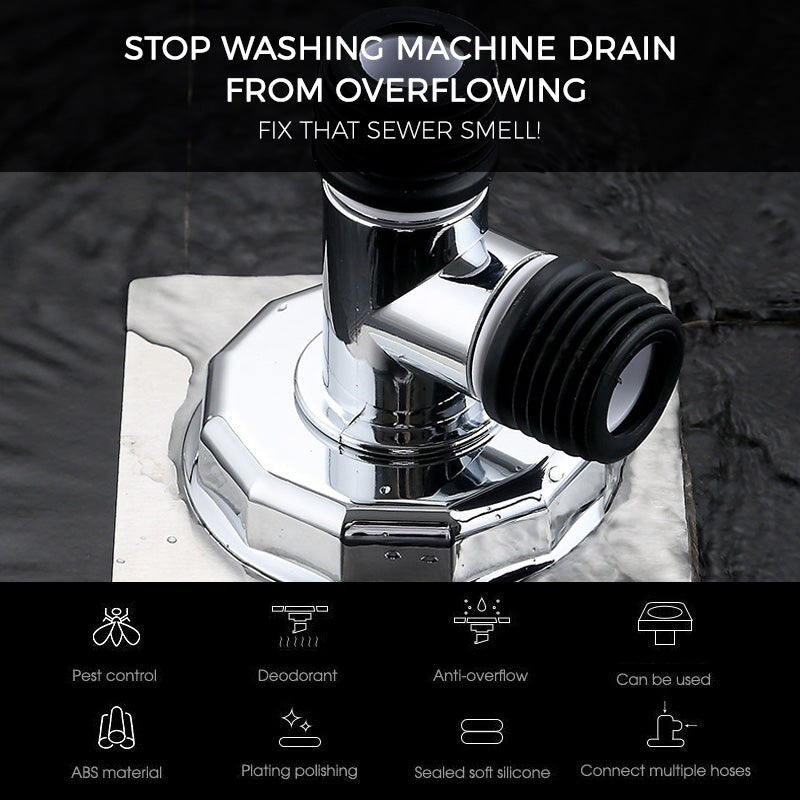 STOP WASHING MACHINE DRAIN FROM OVERFLOWING

FIX THAT SEWER SMELL!

Pest control

Deodorant

Anti-overflow

Can be used

ABS material

Plating polishing

Sealed soft silicone

Connect multiple hoses